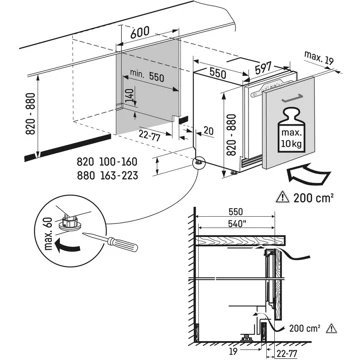 600
min. 550
140
820 - 880
22-77
20
550
597
max. 19
820 - 880
max.
10kg
820 100-160
880 163-223
200 cm²
max. 60
550
540"
200 cm²
19
22-77