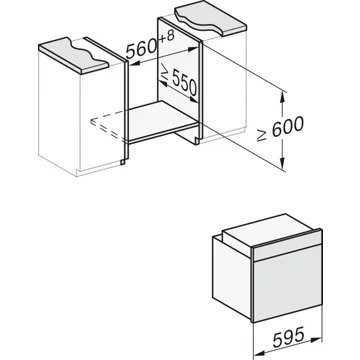 $560^{+8}$

$\geq 550$

$\geq 600$

595