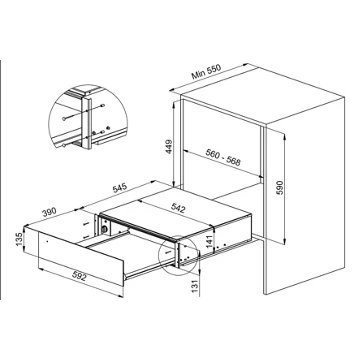 Min 550
449
560 - 568
590
545
542
390
135
141
592
131