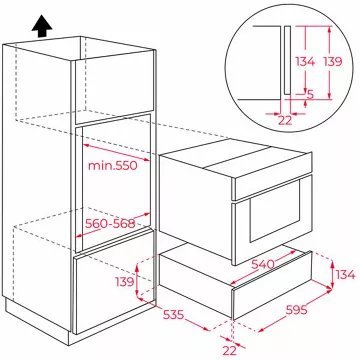 134
139
5
22
min.550
560-568
540
139
134
535
595
22