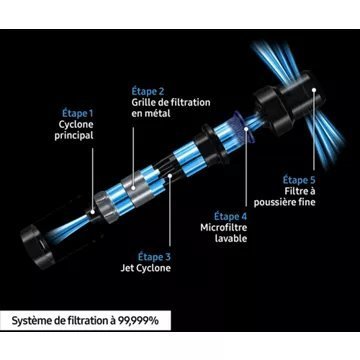 Étape 1
Cyclone principal

Étape 2
Grille de filtration en métal

Étape 3
Jet Cyclone

Étape 4
Microfiltre lavable

Étape 5
Filtre à poussière fine

Système de filtration à 99,999%